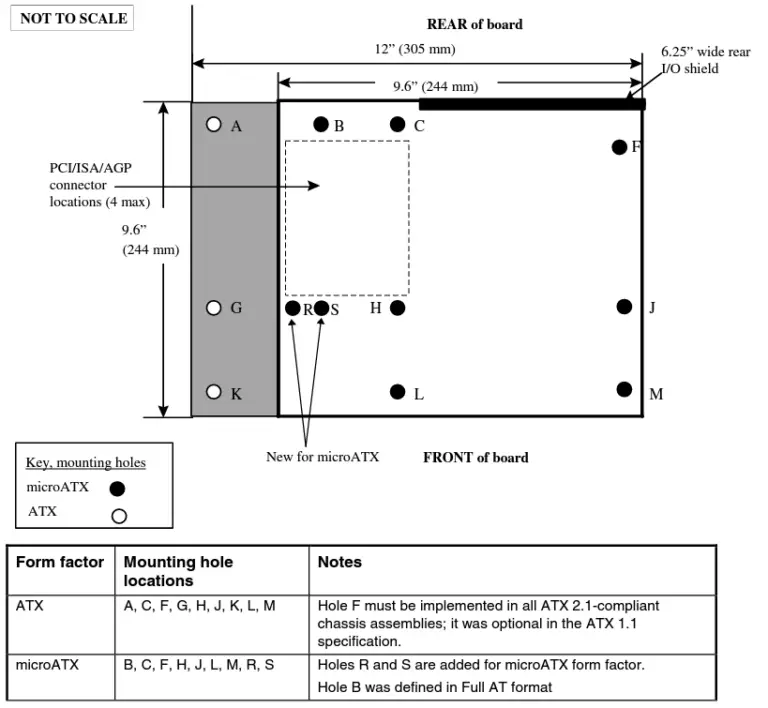 NOT TO SCALE

REAR of board

12” (305 mm)

6.25” wide rear I/O shield

9.6” (244 mm)

A

B

C

F

PCI/ISA/AGP connector locations (4 max)

9.6” (244 mm)

G

R

S

H

J

K

L

M

New for microATX

FRONT of board

Key, mounting holes
microATX
ATX

| Form factor | Mounting hole locations | Notes |
|---|---|---|
| ATX | A, C, F, G, H, J, K, L, M | Hole F must be implemented in all ATX 2.1-compliant chassis assemblies; it was optional in the ATX 1.1 specification. |
| microATX | B, C, F, H, J, L, M, R, S | Holes R and S are added for microATX form factor. Hole B was defined in Full AT format |