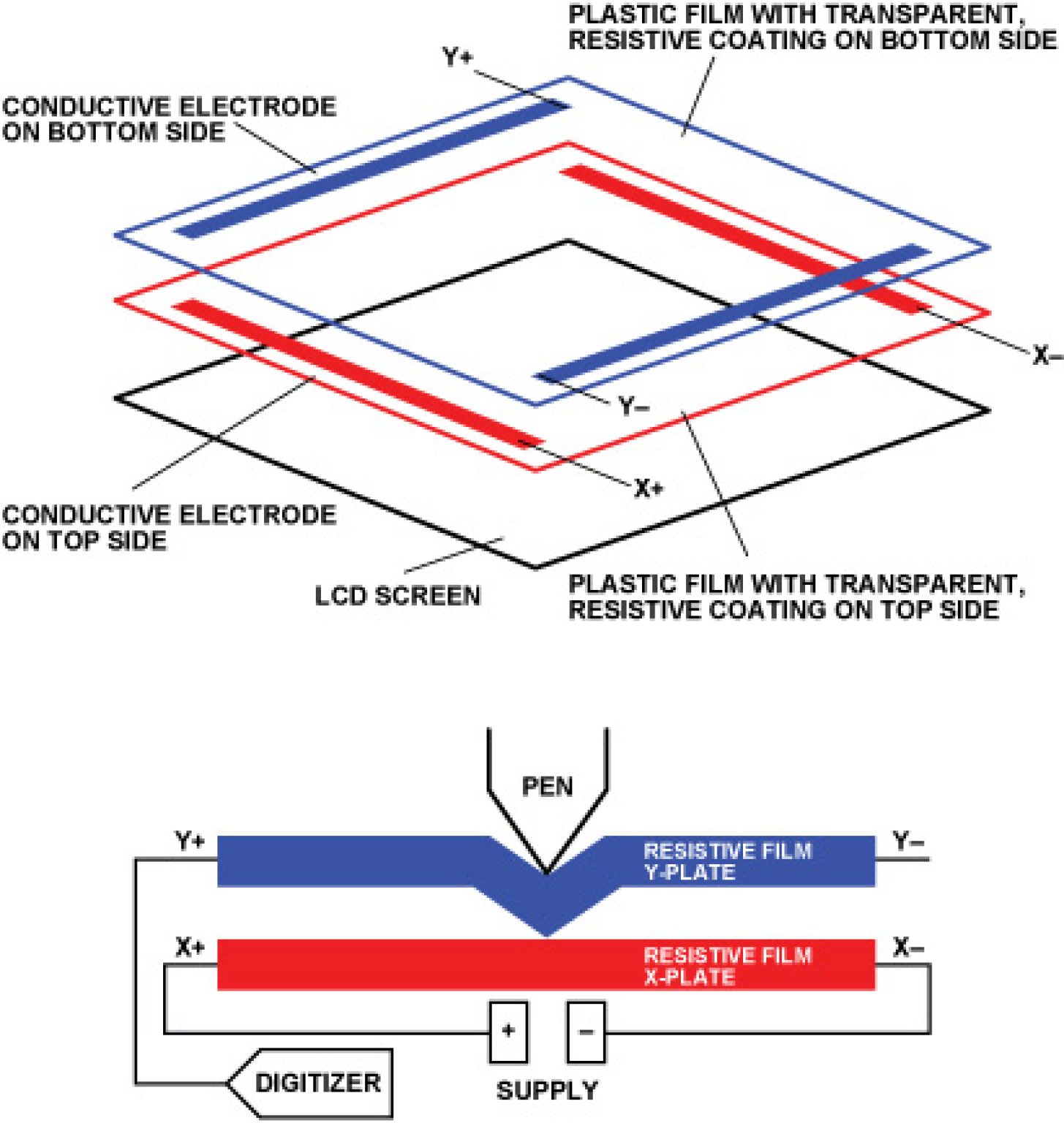 PLASTIC FILM WITH TRANSPARENT, RESISTIVE COATING ON BOTTOM SIDE

Y+

CONDUCTIVE ELECTRODE ON BOTTOM SIDE

X–

Y–

X+

CONDUCTIVE ELECTRODE ON TOP SIDE

LCD SCREEN

PLASTIC FILM WITH TRANSPARENT, RESISTIVE COATING ON TOP SIDE

PEN

Y+

RESISTIVE FILM Y-PLATE

Y–

X+

RESISTIVE FILM X-PLATE

X–

+

–

DIGITIZER

SUPPLY